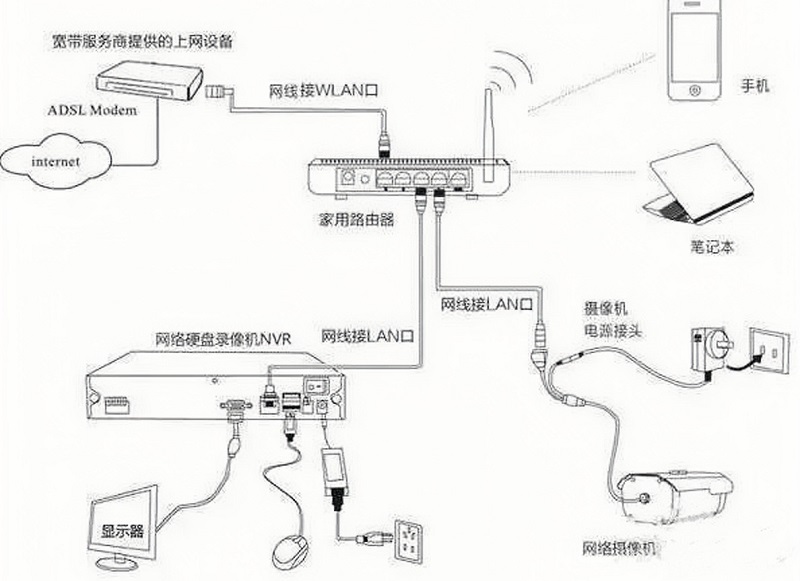 宽带服务商提供的上网设备

ADSL Modem

internet

网线接WLAN口

手机

家用路由器

笔记本

网线接LAN口

摄像机
电源接头

网络硬盘录像机NVR

网线接LAN口

显示器

网络摄像机